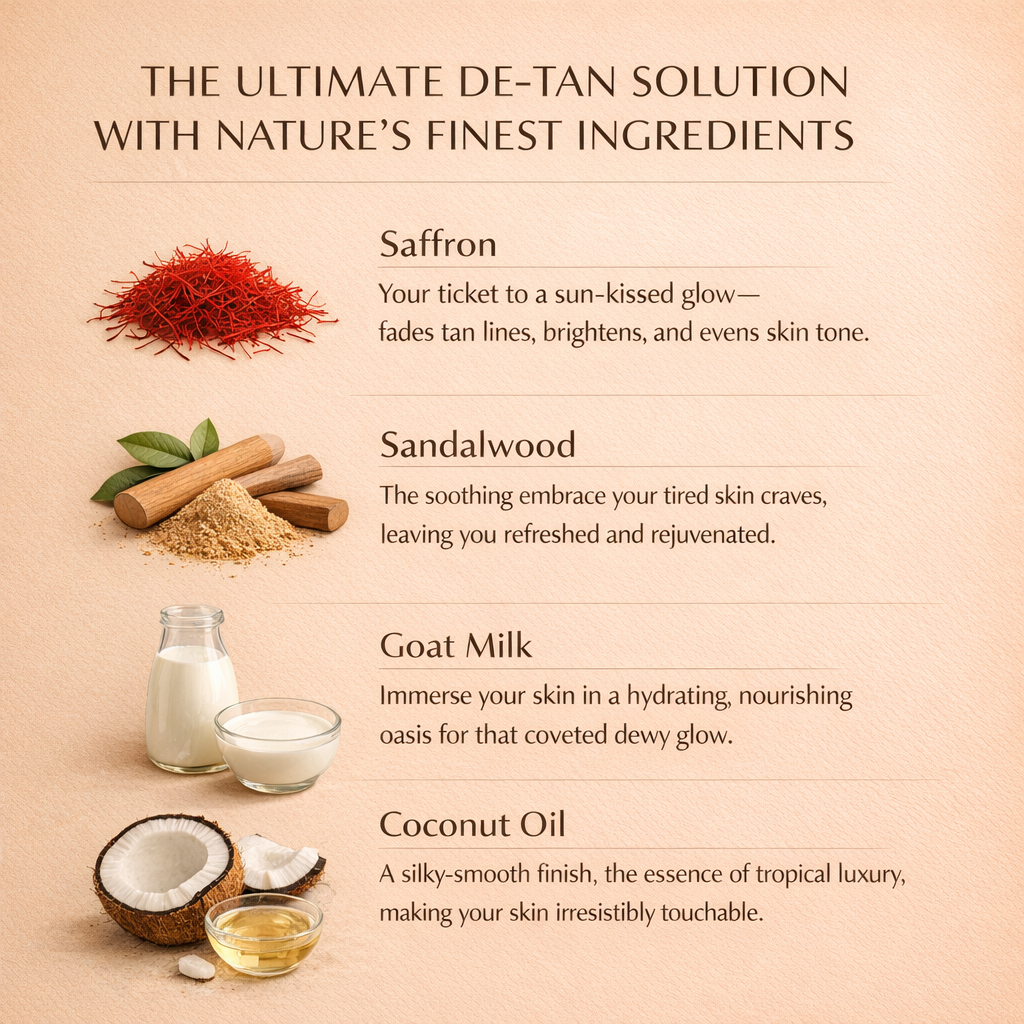 THE ULTIMATE DE-TAN SOLUTION WITH NATURE'S FINEST INGREDIENTS

Saffron

Your ticket to a sun-kissed glow— fades tan lines, brightens, and evens skin tone.

Sandalwood

The soothing embrace your tired skin craves, leaving you refreshed and rejuvenated.

Goat Milk

Immerse your skin in a hydrating, nourishing oasis for that coveted dewy glow.

Coconut Oil

A silky-smooth finish, the essence of tropical luxury, making your skin irresistibly touchable.