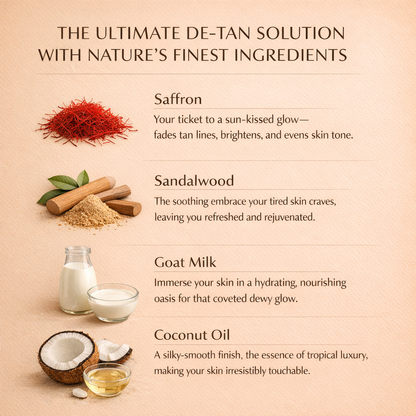 THE ULTIMATE DE-TAN SOLUTION WITH NATURE'S FINEST INGREDIENTS

Saffron

Your ticket to a sun-kissed glow— fades tan lines, brightens, and evens skin tone.

Sandalwood

The soothing embrace your tired skin craves, leaving you refreshed and rejuvenated.

Goat Milk

Immerse your skin in a hydrating, nourishing oasis for that coveted dewy glow.

Coconut Oil

A silky-smooth finish, the essence of tropical luxury, making your skin irresistibly touchable.