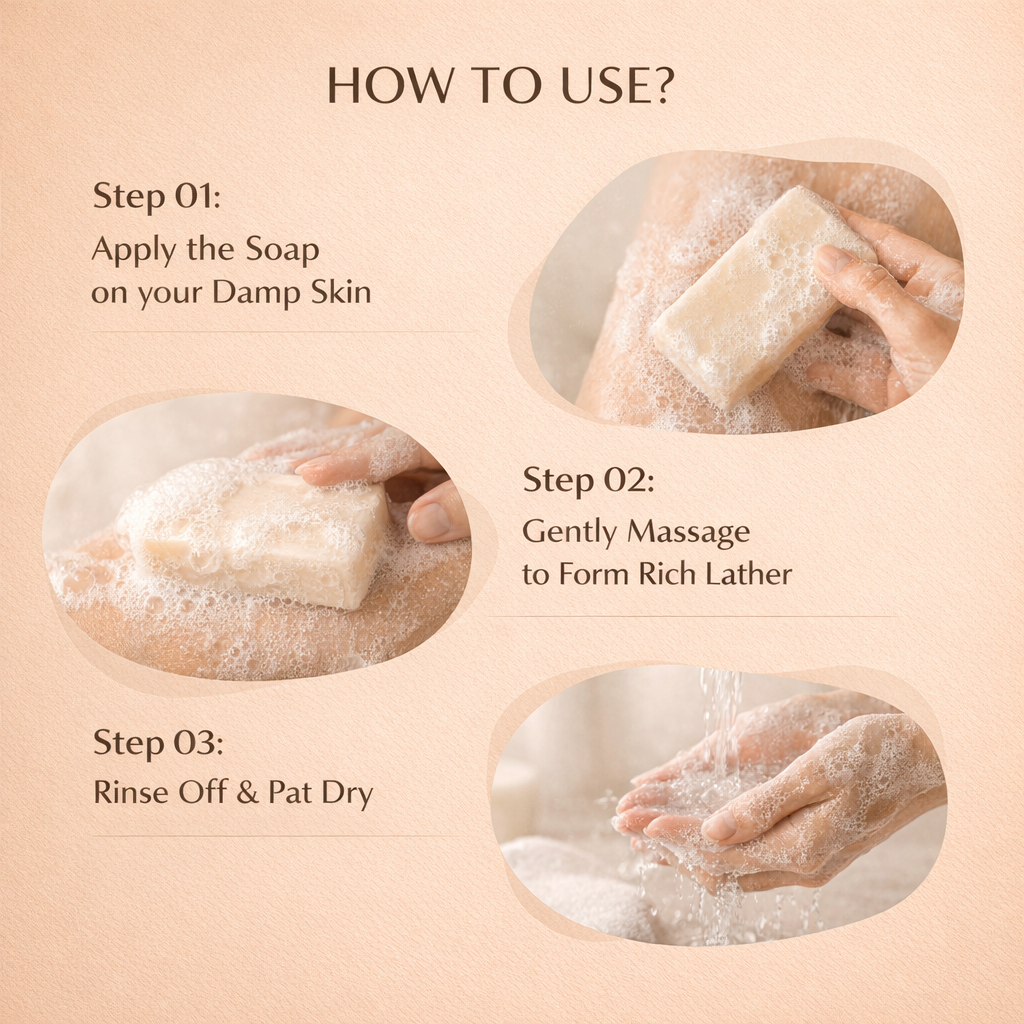 HOW TO USE?

Step 01:
Apply the Soap on your Damp Skin

Step 02:
Gently Massage to Form Rich Lather

Step 03:
Rinse Off & Pat Dry