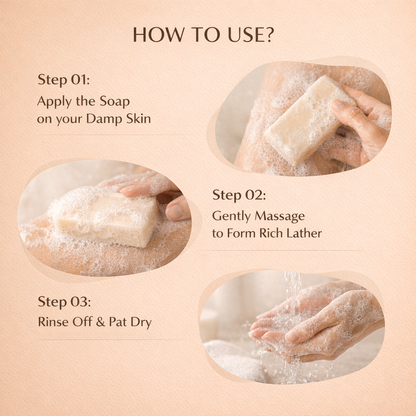 HOW TO USE?

Step 01:
Apply the Soap on your Damp Skin

Step 02:
Gently Massage to Form Rich Lather

Step 03:
Rinse Off & Pat Dry